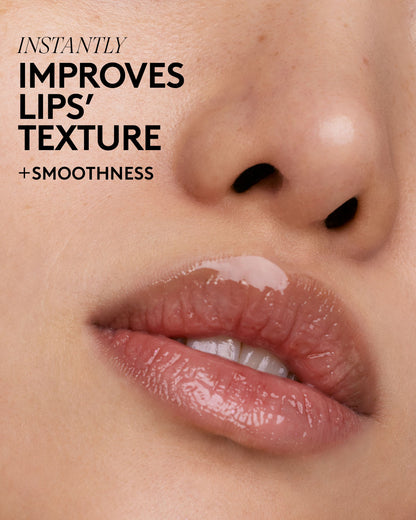 INSTANTLY
IMPROVES LIPS' TEXTURE
+SMOOTHNESS